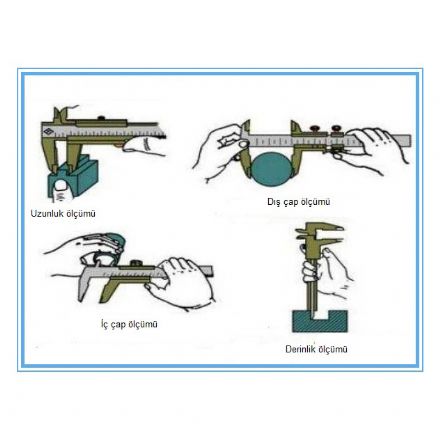 Uzunluk ölçümü

Dış çap ölçümü

İç çap ölçümü

Derinlik ölçümü